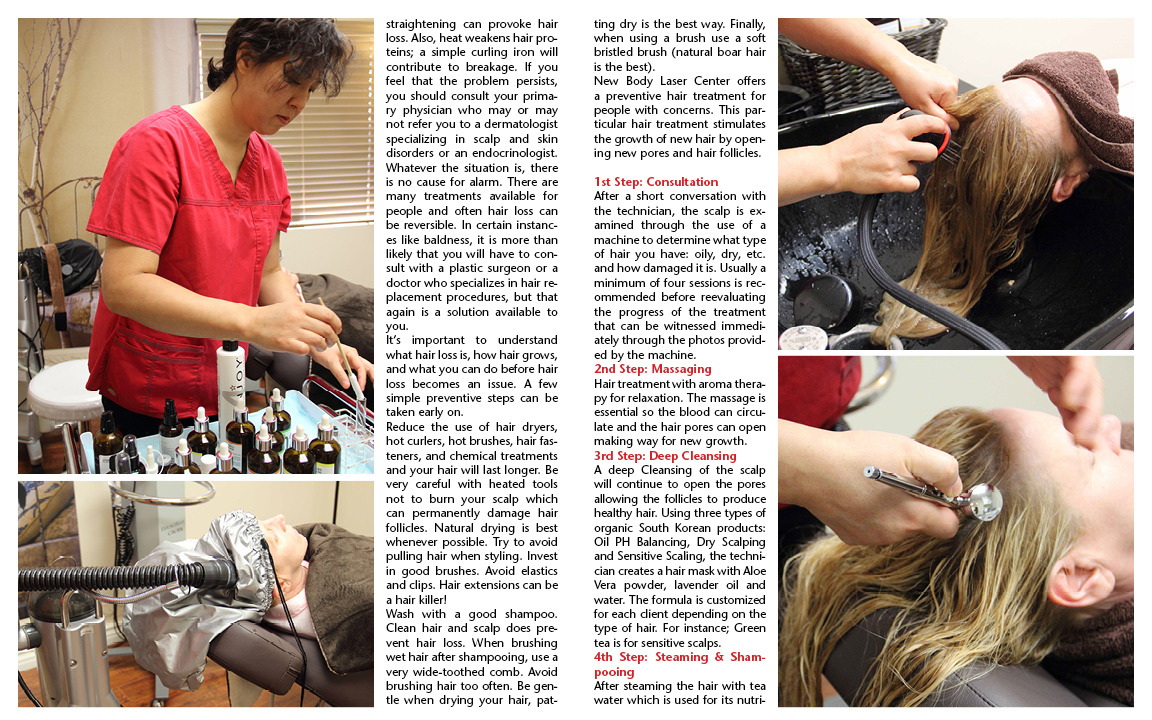 straightening can provoke hair loss. Also, heat weakens hair proteins; a simple curling iron will contribute to breakage. If you feel that the problem persists, you should consult your primary physician who may or may not refer you to a dermatologist specializing in scalp and skin disorders or an endocrinologist. Whatever the situation is, there is no cause for alarm. There are many treatments available for people and often hair loss can be reversible. In certain instances like baldness, it is more than likely that you will have to consult with a plastic surgeon or a doctor who specializes in hair replacement procedures, but that again is a solution available to you.
It's important to understand what hair loss is, how hair grows, and what you can do before hair loss becomes an issue. A few simple preventive steps can be taken early on.
Reduce the use of hair dryers, hot curlers, hot brushes, hair fasteners, and chemical treatments and your hair will last longer. Be very careful with heated tools not to burn your scalp which can permanently damage hair follicles. Natural drying is best whenever possible. Try to avoid pulling hair when styling. Invest in good brushes. Avoid elastics and clips. Hair extensions can be a hair killer!
Wash with a good shampoo. Clean hair and scalp does prevent hair loss. When brushing wet hair after shampooing, use a very wide-toothed comb. Avoid brushing hair too often. Be gentle when drying your hair, patting dry is the best way. Finally, when using a brush use a soft bristled brush (natural boar hair is the best).
New Body Laser Center offers a preventive hair treatment for people with concerns. This particular hair treatment stimulates the growth of new hair by opening new pores and hair follicles.

1st Step: Consultation
After a short conversation with the technician, the scalp is examined through the use of a machine to determine what type of hair you have: oily, dry, etc. and how damaged it is. Usually a minimum of four sessions is recommended before reevaluating the progress of the treatment that can be witnessed immediately through the photos provided by the machine.
2nd Step: Massaging
Hair treatment with aroma therapy for relaxation. The massage is essential so the blood can circulate and the hair pores can open making way for new growth.
3rd Step: Deep Cleansing
A deep Cleansing of the scalp will continue to open the pores allowing the follicles to produce healthy hair. Using three types of organic South Korean products: Oil PH Balancing, Dry Scalping and Sensitive Scaling, the technician creates a hair mask with Aloe Vera powder, lavender oil and water. The formula is customized for each client depending on the type of hair. For instance; Green tea is for sensitive scalps.
4th Step: Steaming & Shampooing
After steaming the hair with tea water which is used for its nutri-